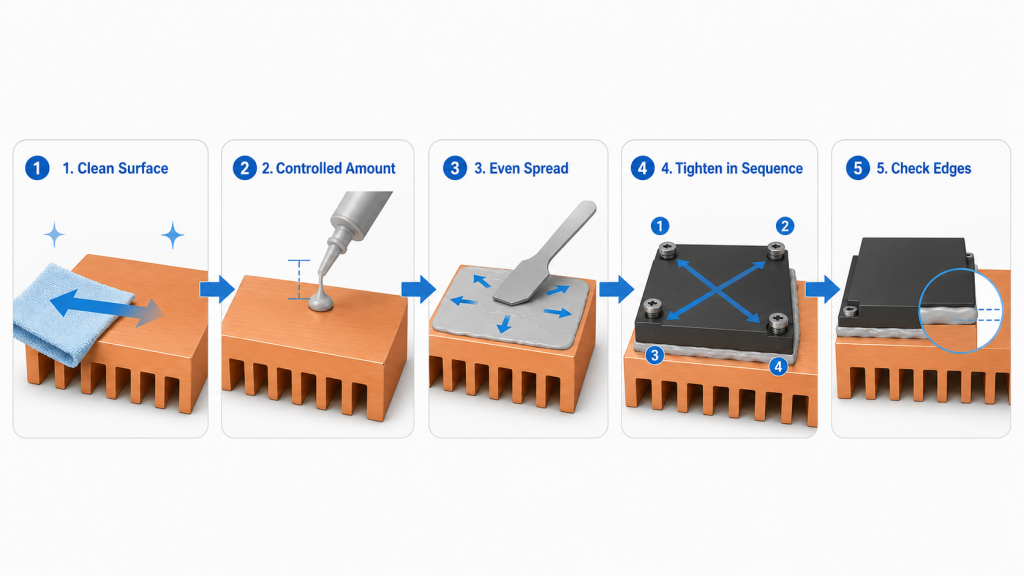 1 1. Clean Surface

2 2. Controlled Amount

3 3. Even Spread

4 4. Tighten in Sequence

1 2 3 4

5 5. Check Edges